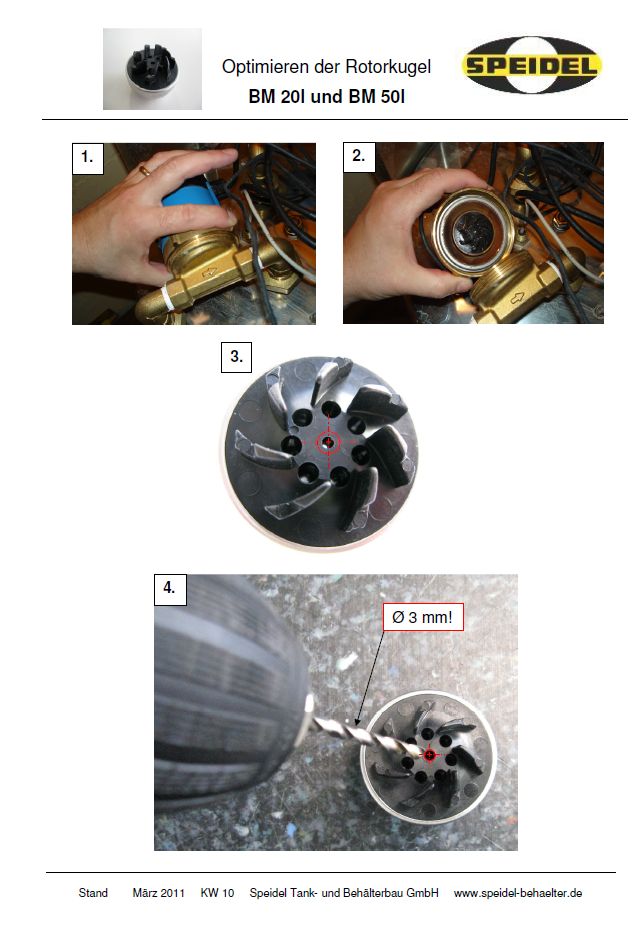 Optimieren der Rotorkugel
BM 20l und BM 50l

SPEIDEL

1.

2.

3.

4.

Ø 3 mm!

Stand März 2011 KW 10 Speidel Tank- und Behälterbau GmbH www.speidel-behaelter.de